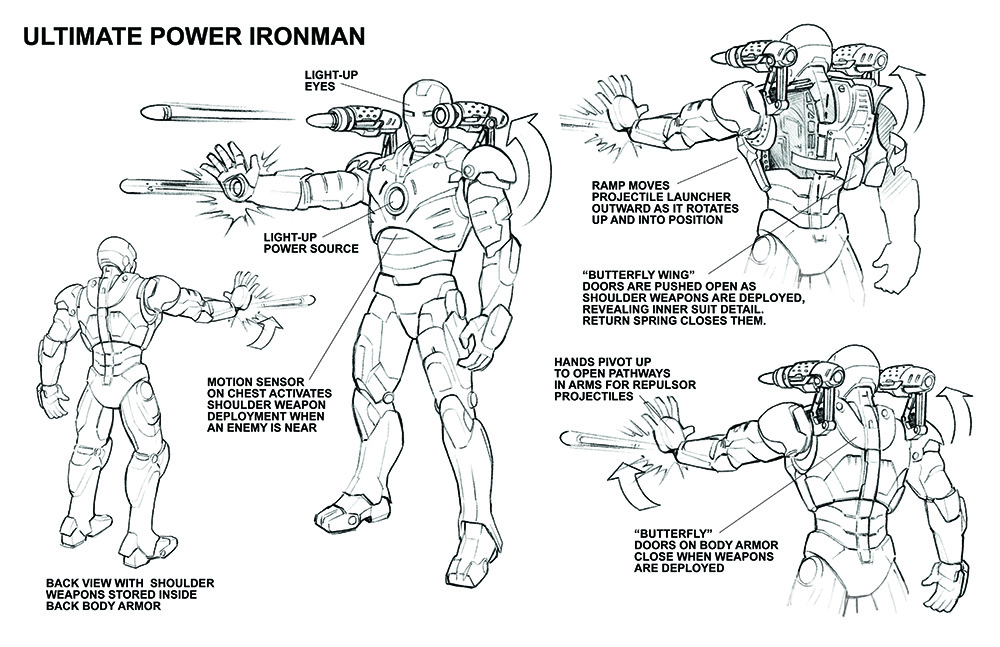 ULTIMATE POWER IRONMAN

LIGHT-UP EYES

LIGHT-UP POWER SOURCE

MOTION SENSOR ON CHEST ACTIVATES SHOULDER WEAPON DEPLOYMENT WHEN AN ENEMY IS NEAR

BACK VIEW WITH SHOULDER WEAPONS STORED INSIDE BACK BODY ARMOR

RAMP MOVES PROJECTILE LAUNCHER OUTWARD AS IT ROTATES UP AND INTO POSITION

"BUTTERFLY WING" DOORS ARE PUSHED OPEN AS SHOULDER WEAPONS ARE DEPLOYED, REVEALING INNER SUIT DETAIL. RETURN SPRING CLOSES THEM.

HANDS PIVOT UP TO OPEN PATHWAYS IN ARMS FOR REPULSOR PROJECTILES

"BUTTERFLY" DOORS ON BODY ARMOR CLOSE WHEN WEAPONS ARE DEPLOYED