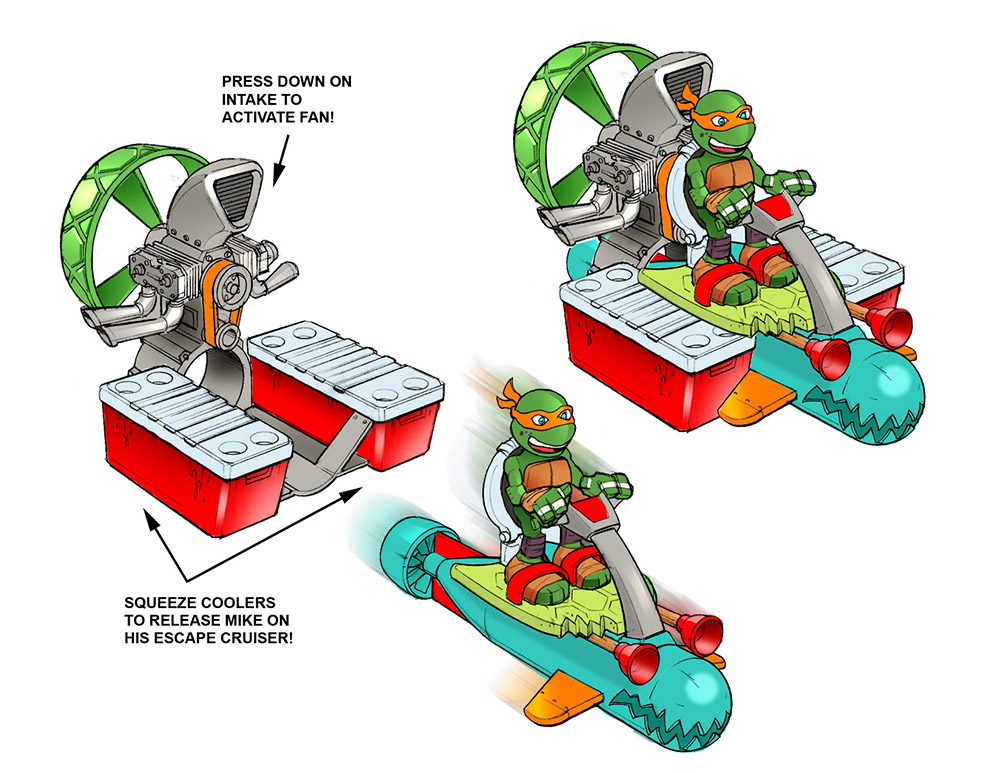 PRESS DOWN ON INTAKE TO ACTIVATE FAN!

SQUEEZE COOLERS TO RELEASE MIKE ON HIS ESCAPE CRUISER!