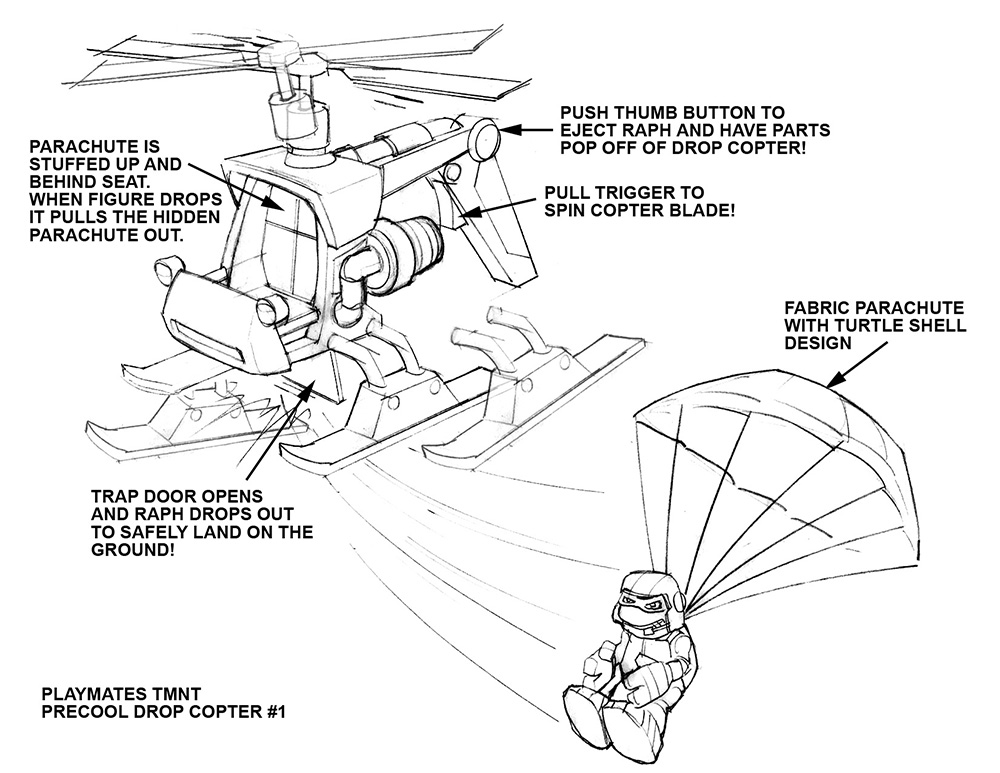 PARACHUTE IS STUFFED UP AND BEHIND SEAT. WHEN FIGURE DROPS IT PULLS THE HIDDEN PARACHUTE OUT.

PUSH THUMB BUTTON TO EJECT RAPH AND HAVE PARTS POP OFF OF DROP COPTER!

PULL TRIGGER TO SPIN COPTER BLADE!

FABRIC PARACHUTE WITH TURTLE SHELL DESIGN

TRAP DOOR OPENS AND RAPH DROPS OUT TO SAFELY LAND ON THE GROUND!

PLAYMATES TMNT
PRECOOL DROP COPTER #1