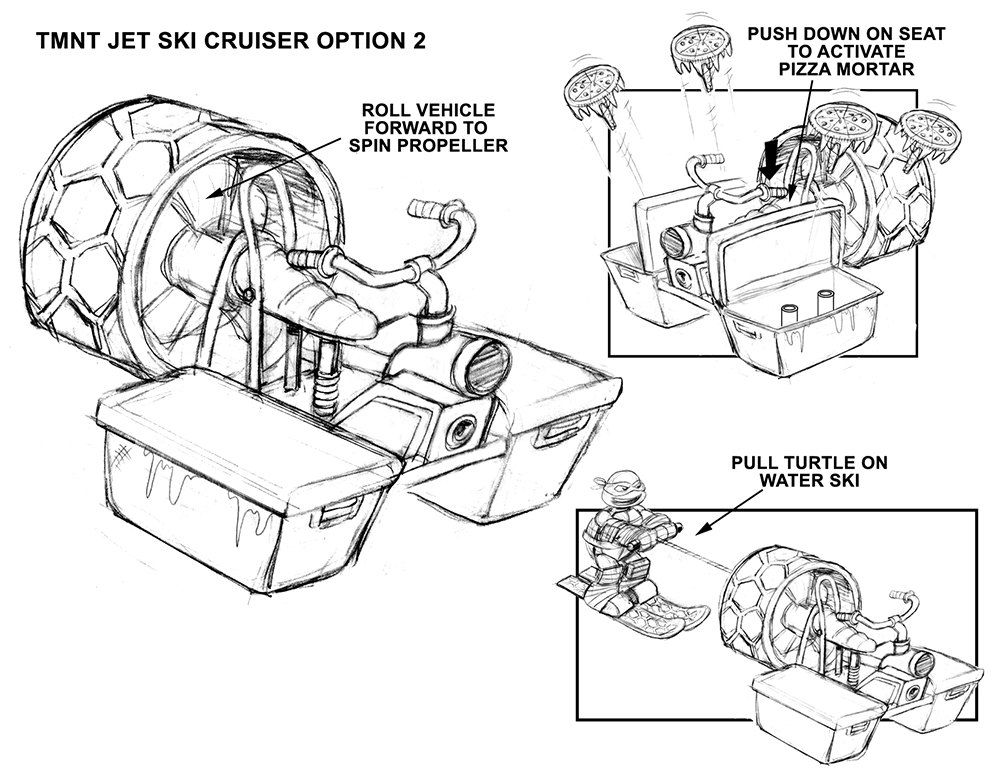 TMNT JET SKI CRUISER OPTION 2

ROLL VEHICLE FORWARD TO SPIN PROPELLER

PUSH DOWN ON SEAT TO ACTIVATE PIZZA MORTAR

PULL TURTLE ON WATER SKI