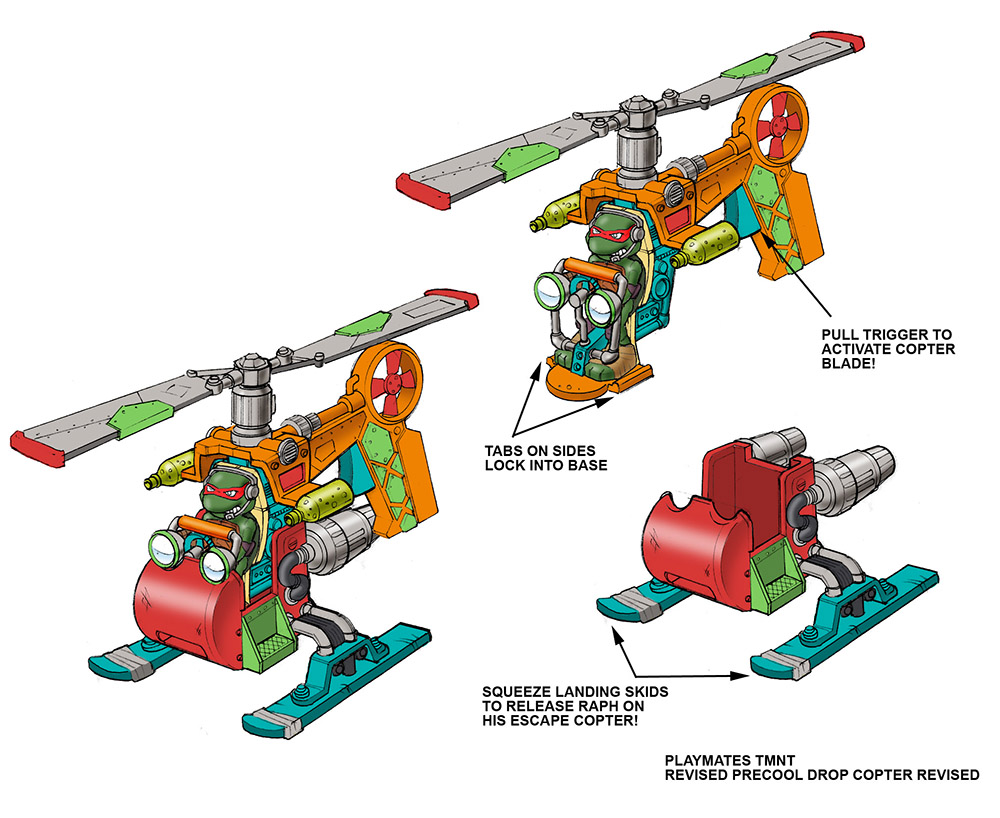 PULL TRIGGER TO ACTIVATE COPTER BLADE!

TABS ON SIDES LOCK INTO BASE

SQUEEZE LANDING SKIDS TO RELEASE RAPH ON HIS ESCAPE COPTER!

PLAYMATES TMNT
REVISED PRECOOL DROP COPTER REVISED